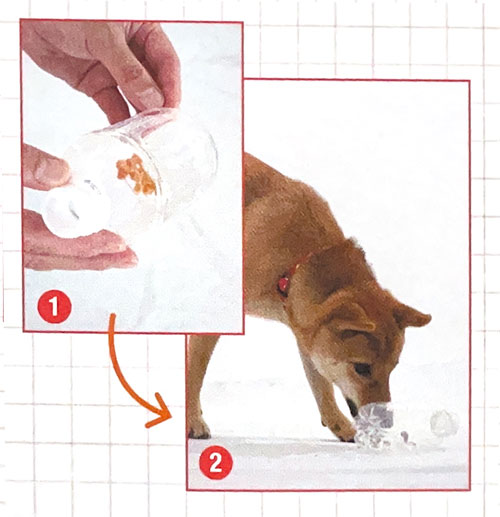 1

2